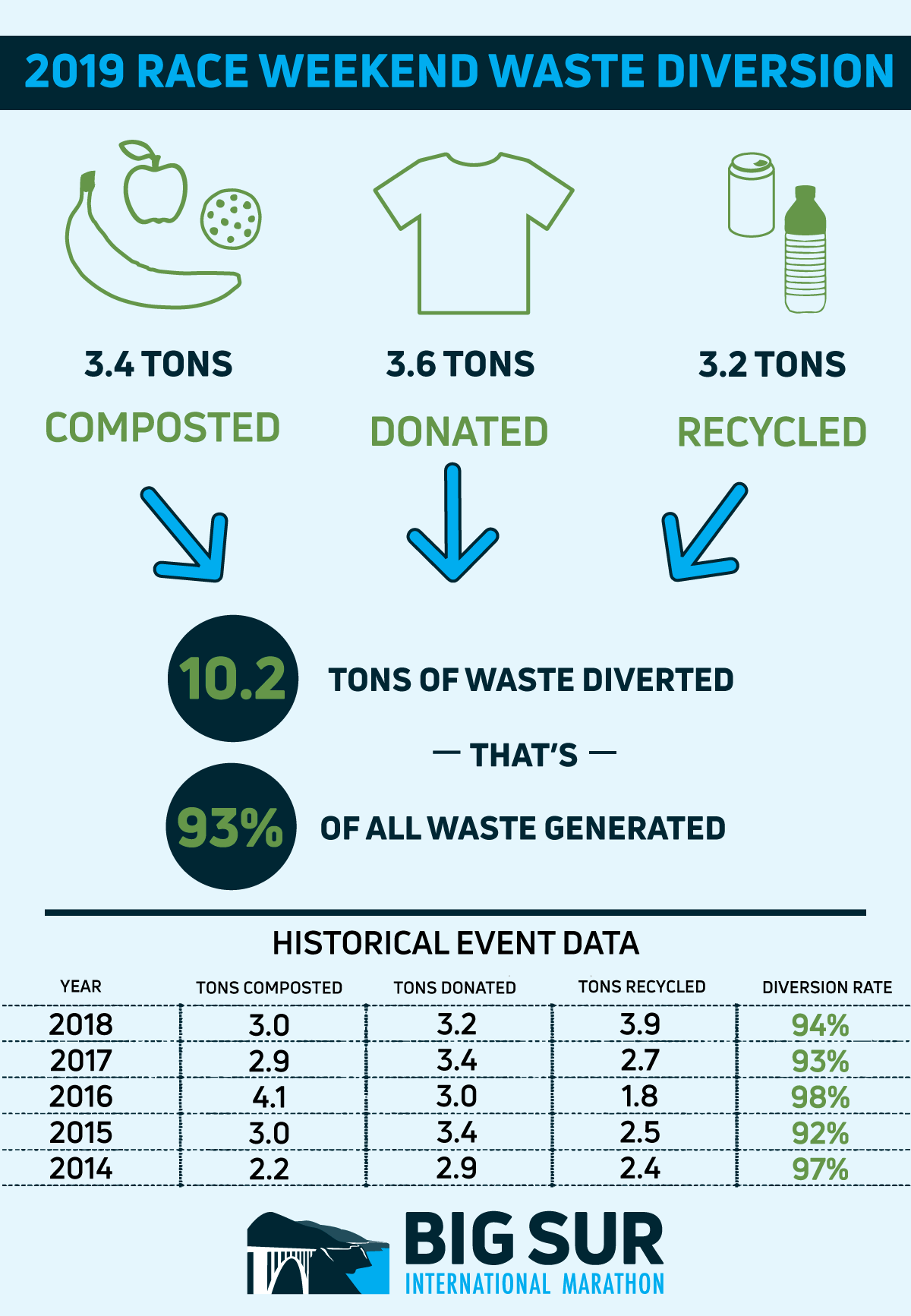 2019 RACE WEEKEND WASTE DIVERSION

3.4 TONS
COMPOSTED

3.6 TONS
DONATED

3.2 TONS
RECYCLED

10.2 TONS OF WASTE DIVERTED

— THAT'S —

93% OF ALL WASTE GENERATED

HISTORICAL EVENT DATA

| YEAR | TONS COMPOSTED | TONS DONATED | TONS RECYCLED | DIVERSION RATE |
|---|---|---|---|---|
| 2018 | 3.0 | 3.2 | 3.9 | 94% |
| 2017 | 2.9 | 3.4 | 2.7 | 93% |
| 2016 | 4.1 | 3.0 | 1.8 | 98% |
| 2015 | 3.0 | 3.4 | 2.5 | 92% |
| 2014 | 2.2 | 2.9 | 2.4 | 97% |

BIG SUR
INTERNATIONAL MARATHON